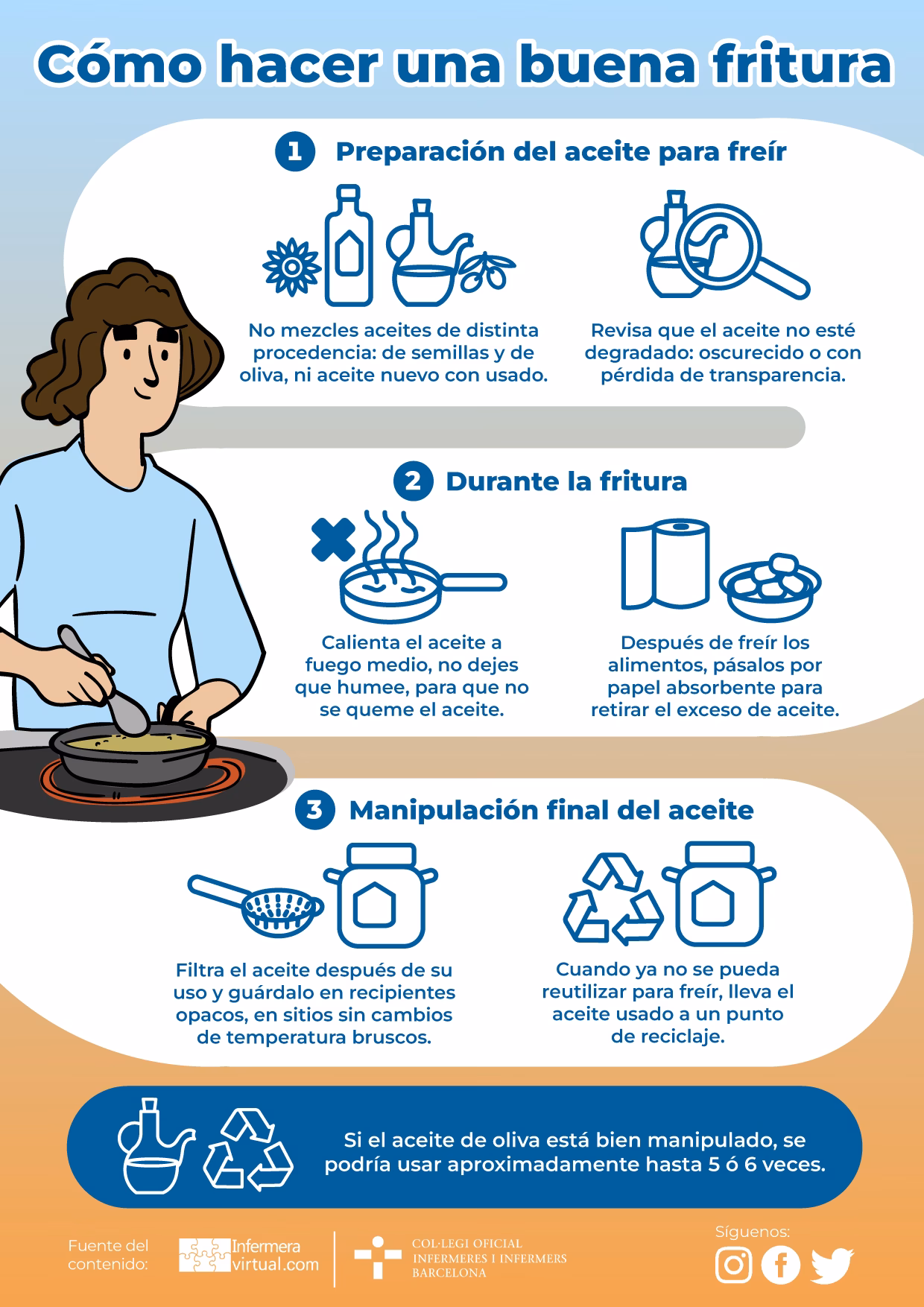 Cómo hacer una buena fritura

1 Preparación del aceite para freír

No mezcles aceites de distinta procedencia: de semillas y de oliva, ni aceite nuevo con usado.

Revisa que el aceite no esté degradado: oscurecido o con pérdida de transparencia.

2 Durante la fritura

Calienta el aceite a fuego medio, no dejes que humee, para que no se queme el aceite.

Después de freír los alimentos, pásalos por papel absorbente para retirar el exceso de aceite.

3 Manipulación final del aceite

Filtra el aceite después de su uso y guárdalo en recipientes opacos, en sitios sin cambios de temperatura bruscos.

Cuando ya no se pueda reutilizar para freír, lleva el aceite usado a un punto de reciclaje.

Si el aceite de oliva está bien manipulado, se podría usar aproximadamente hasta 5 ó 6 veces.

Fuente del contenido: Infermera virtual.com

COL·LEGI OFICIAL INFERMERES I INFERMERS BARCELONA

Síguenos: